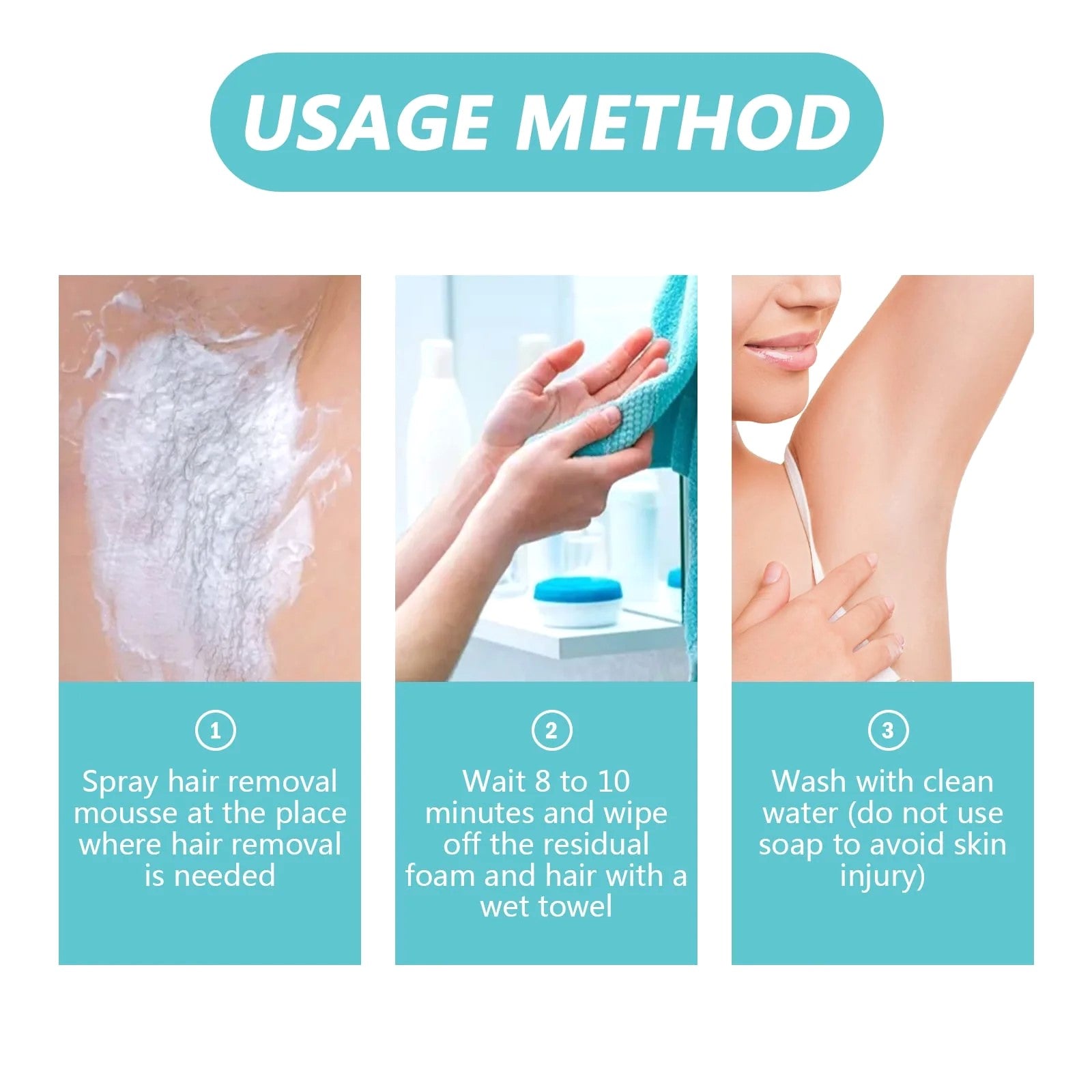 USAGE METHOD

1
Spray hair removal mousse at the place where hair removal is needed

2
Wait 8 to 10 minutes and wipe off the residual foam and hair with a wet towel

3
Wash with clean water (do not use soap to avoid skin injury)